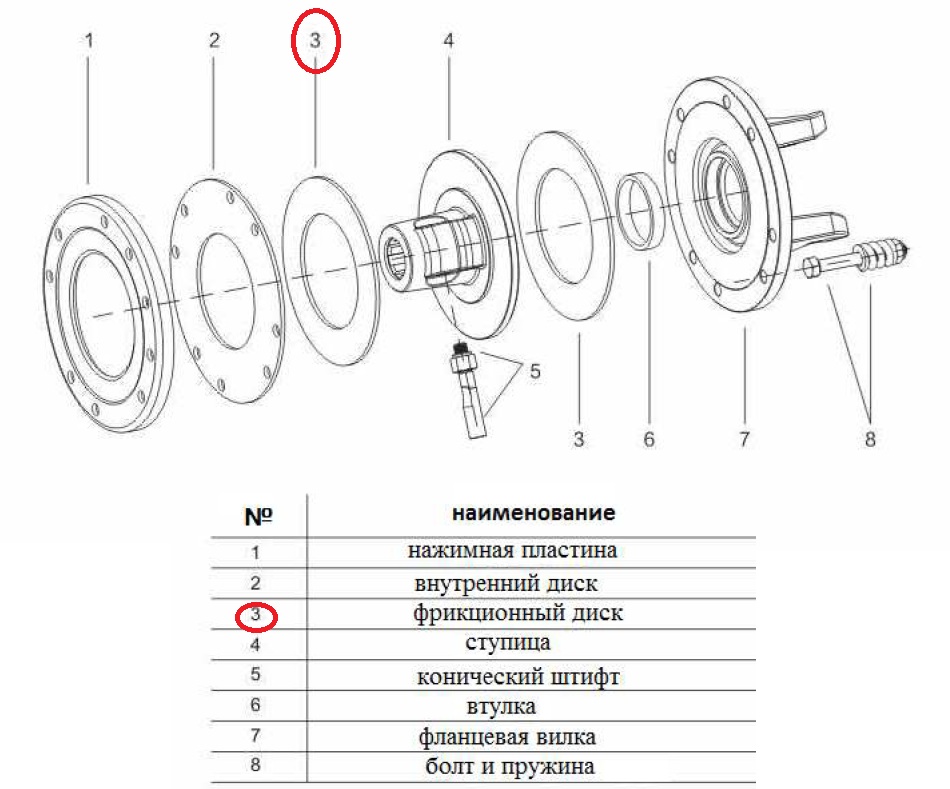 1 2 3 4

5

3 6 7 8

| № | наименование |
|---|---|
| 1 | нажимная пластина |
| 2 | внутренний диск |
| 3 | фрикционный диск |
| 4 | ступица |
| 5 | конический штифт |
| 6 | втулка |
| 7 | фланцевая вилка |
| 8 | болт и пружина |