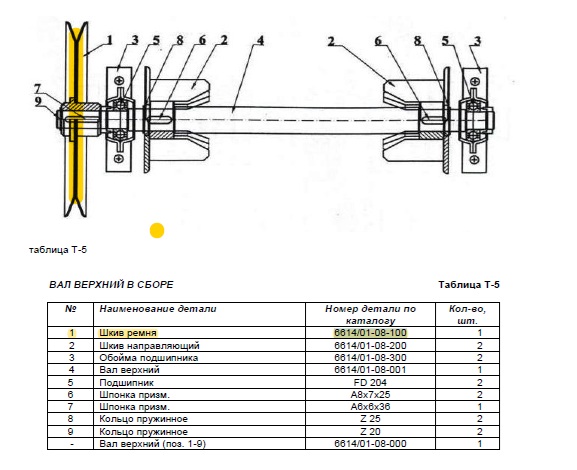 1 3 5 8 6 2 4 2 6 8 5 3

7
9

таблица Т-5

ВАЛ ВЕРХНИЙ В СБОРЕ

Таблица Т-5

| № | Наименование детали | Номер детали по каталогу | Кол-во, шт. |
|---|---|---|---|
| 1 | Шкив ремня | 6614/01-08-100 | 1 |
| 2 | Шкив направляющий | 6614/01-08-200 | 2 |
| 3 | Обойма подшипника | 6614/01-08-300 | 2 |
| 4 | Вал верхний | 6614/01-08-001 | 1 |
| 5 | Подшипник | FD 204 | 2 |
| 6 | Шпонка призм. | A8x7x25 | 2 |
| 7 | Шпонка призм. | A6x6x36 | 1 |
| 8 | Кольцо пружинное | Z 25 | 2 |
| 9 | Кольцо пружинное | Z 20 | 2 |
| - | Вал верхний (поз. 1-9) | 6614/01-08-000 | 1 |